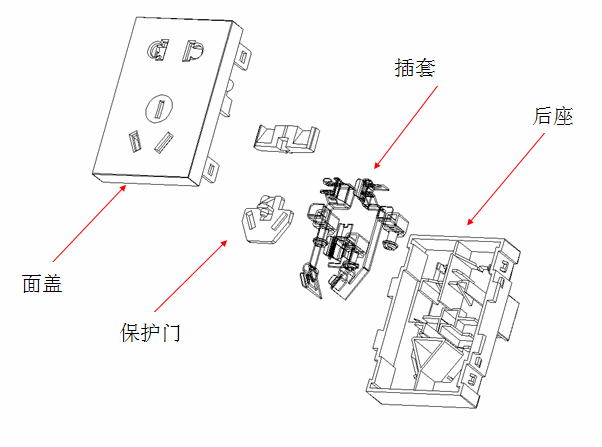 插套

后座

面盖

保护门